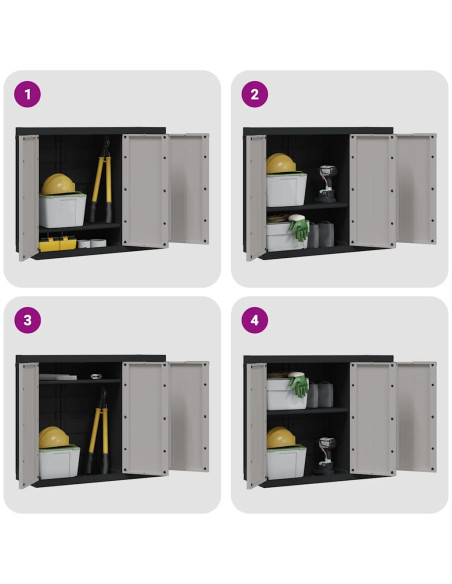 1

2

3

4