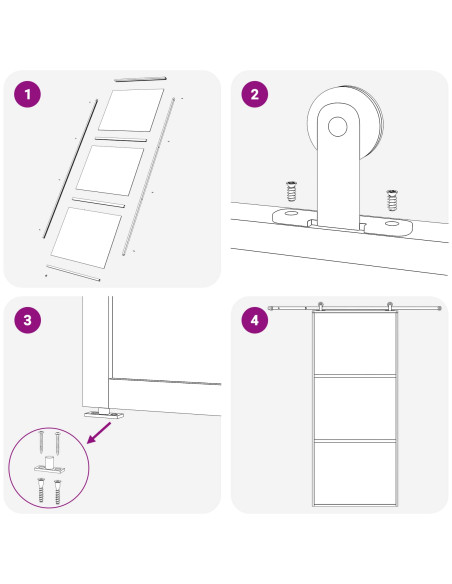 1

2

3

4