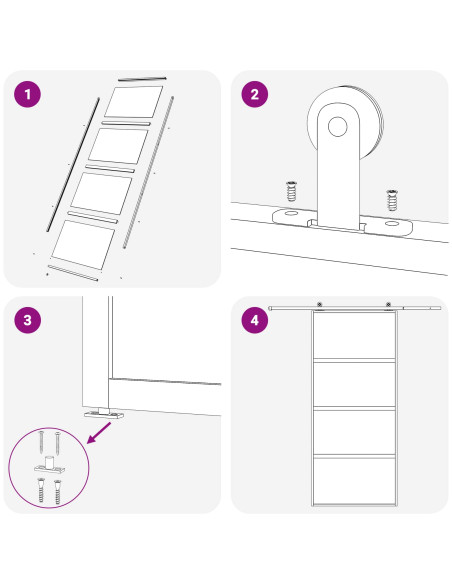 1

2

3

4