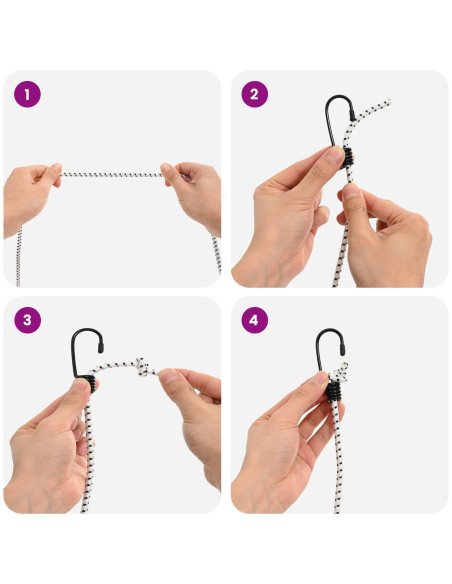 1

2

3

4