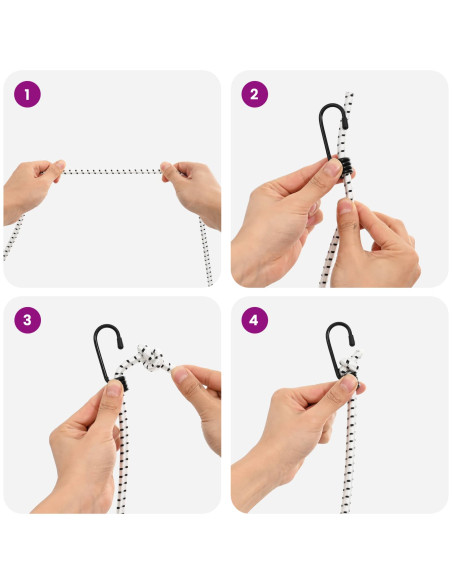 1

2

3

4