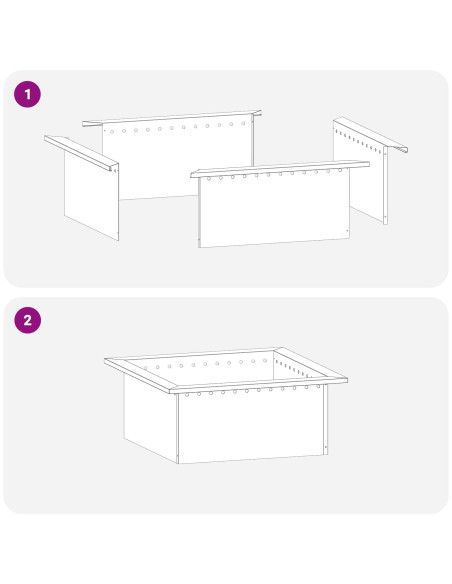 1

2