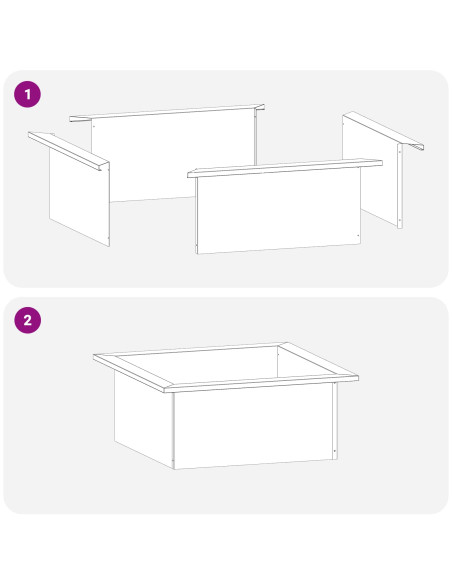 1

2