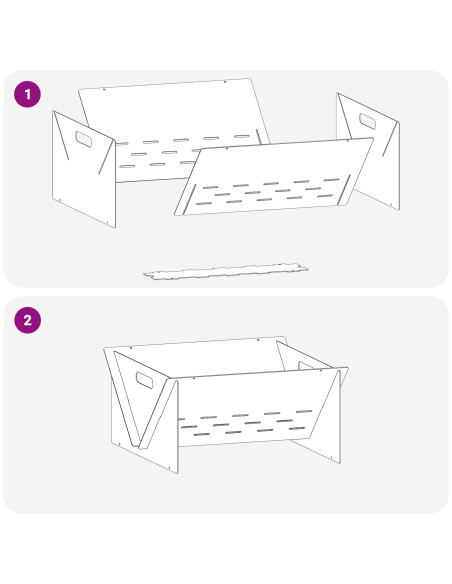 1

2