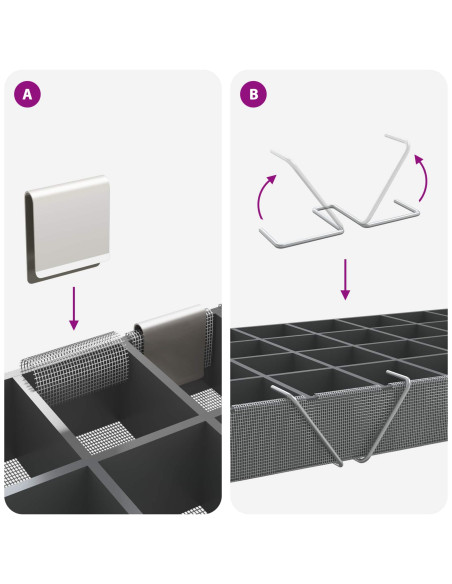 A

B