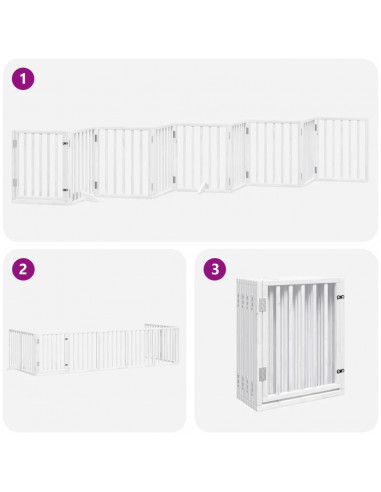 1

2

3