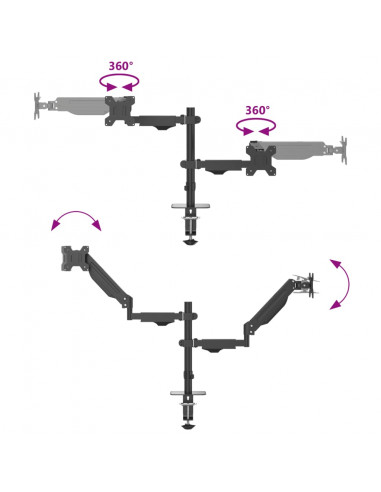 360°

360°