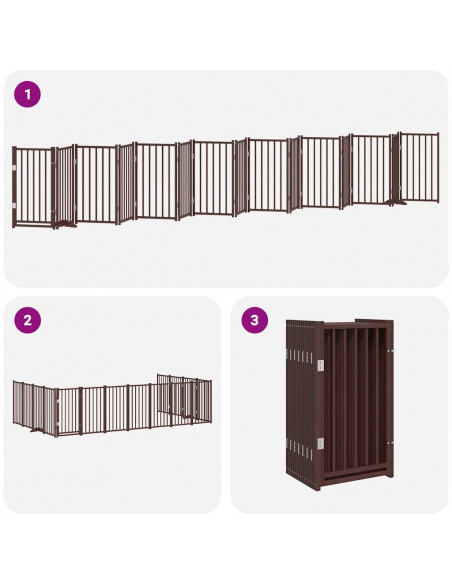 1

2

3