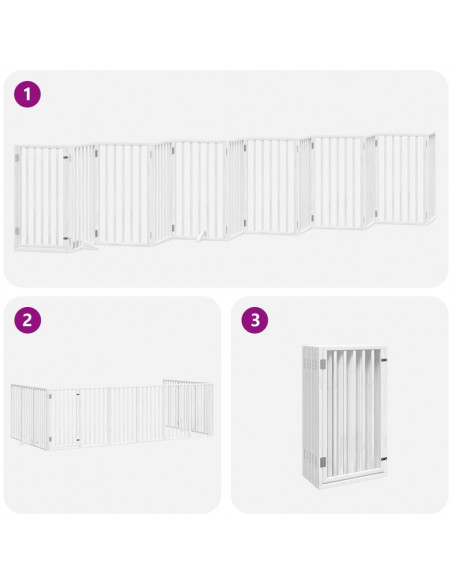 1

2

3