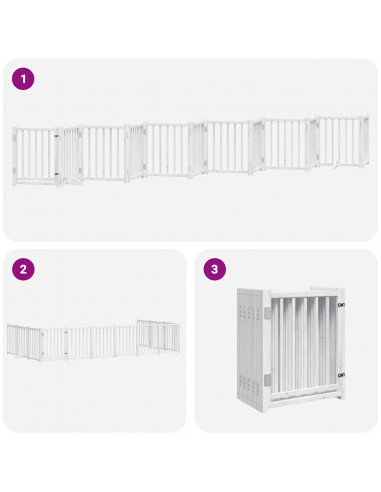 1

2

3