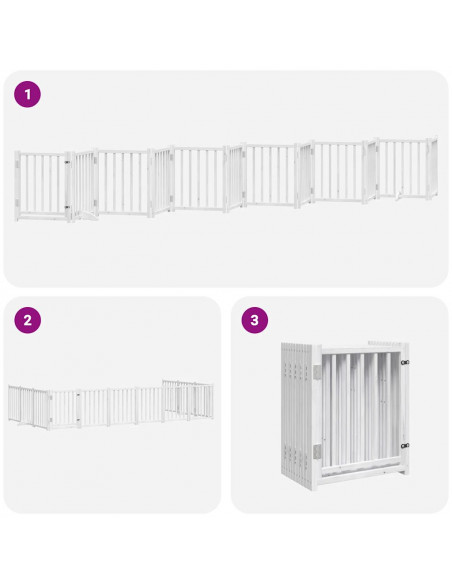 1

2

3