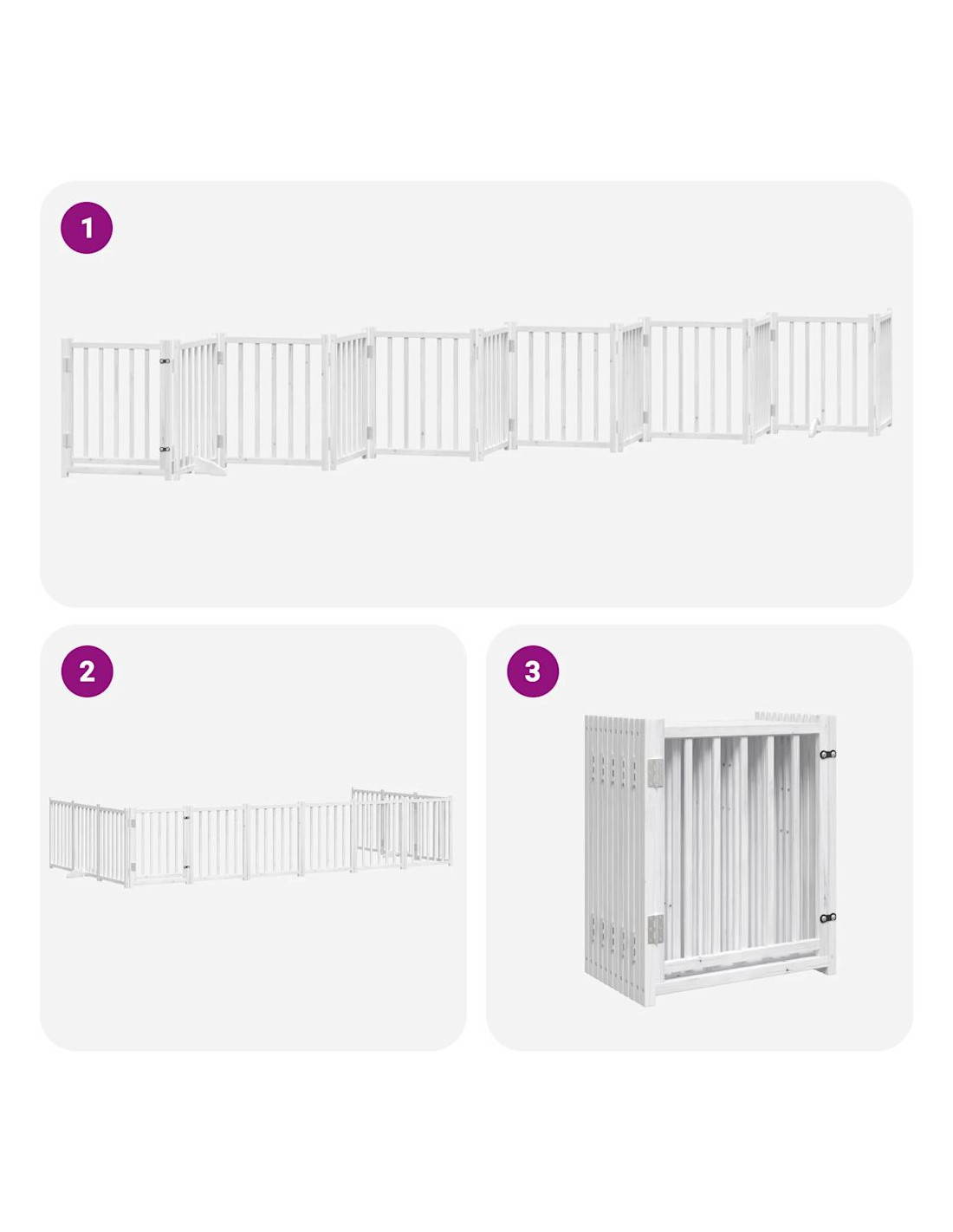 1

2

3