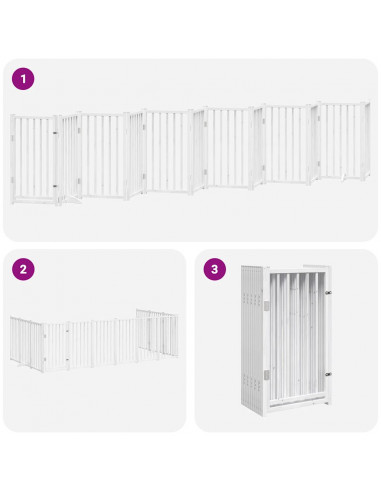 1

2

3