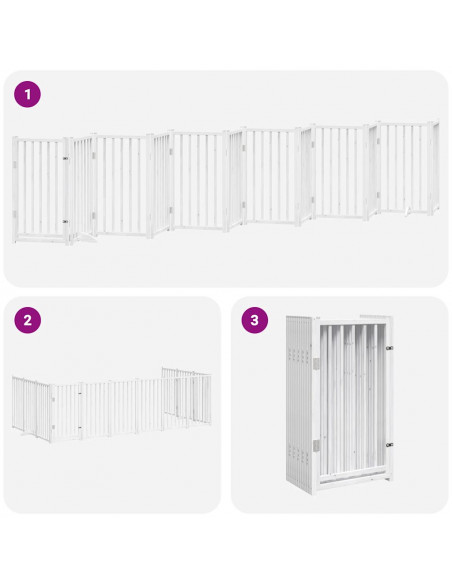 1

2

3