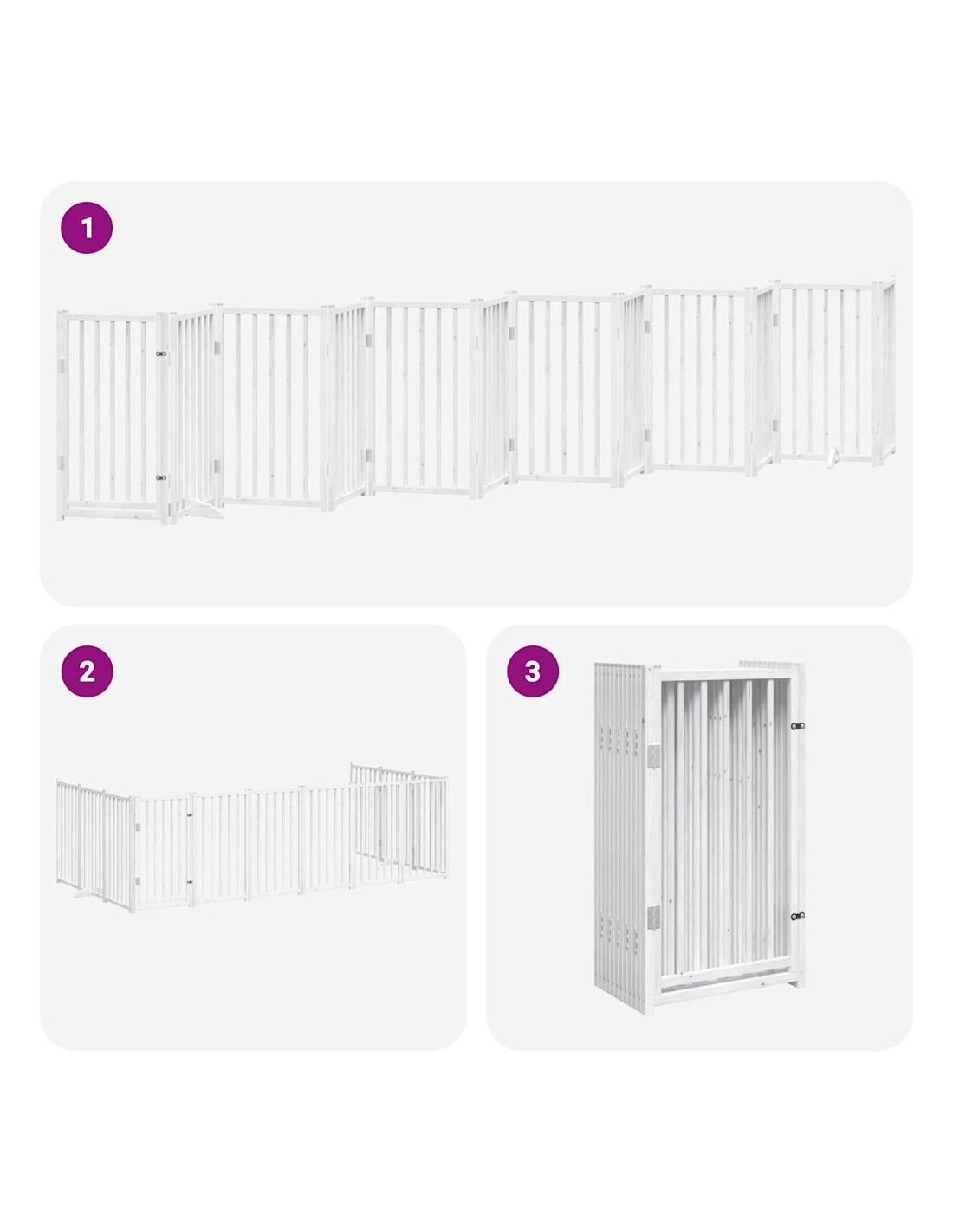 1

2

3