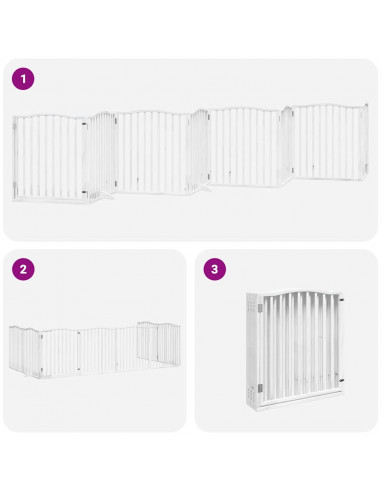 1

2

3