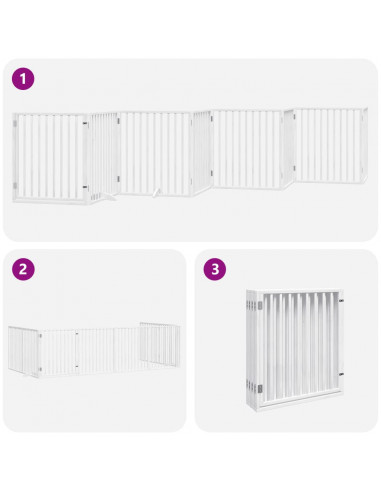 1

2

3