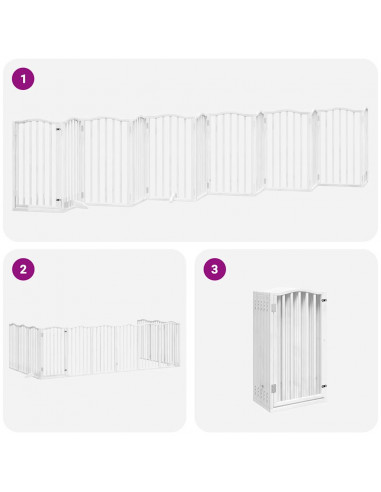 1

2

3