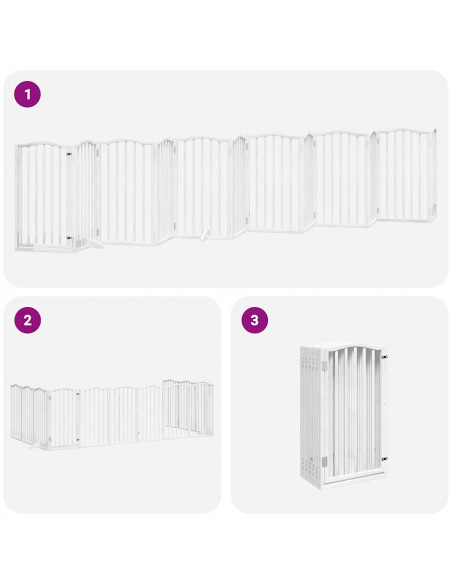 1

2

3