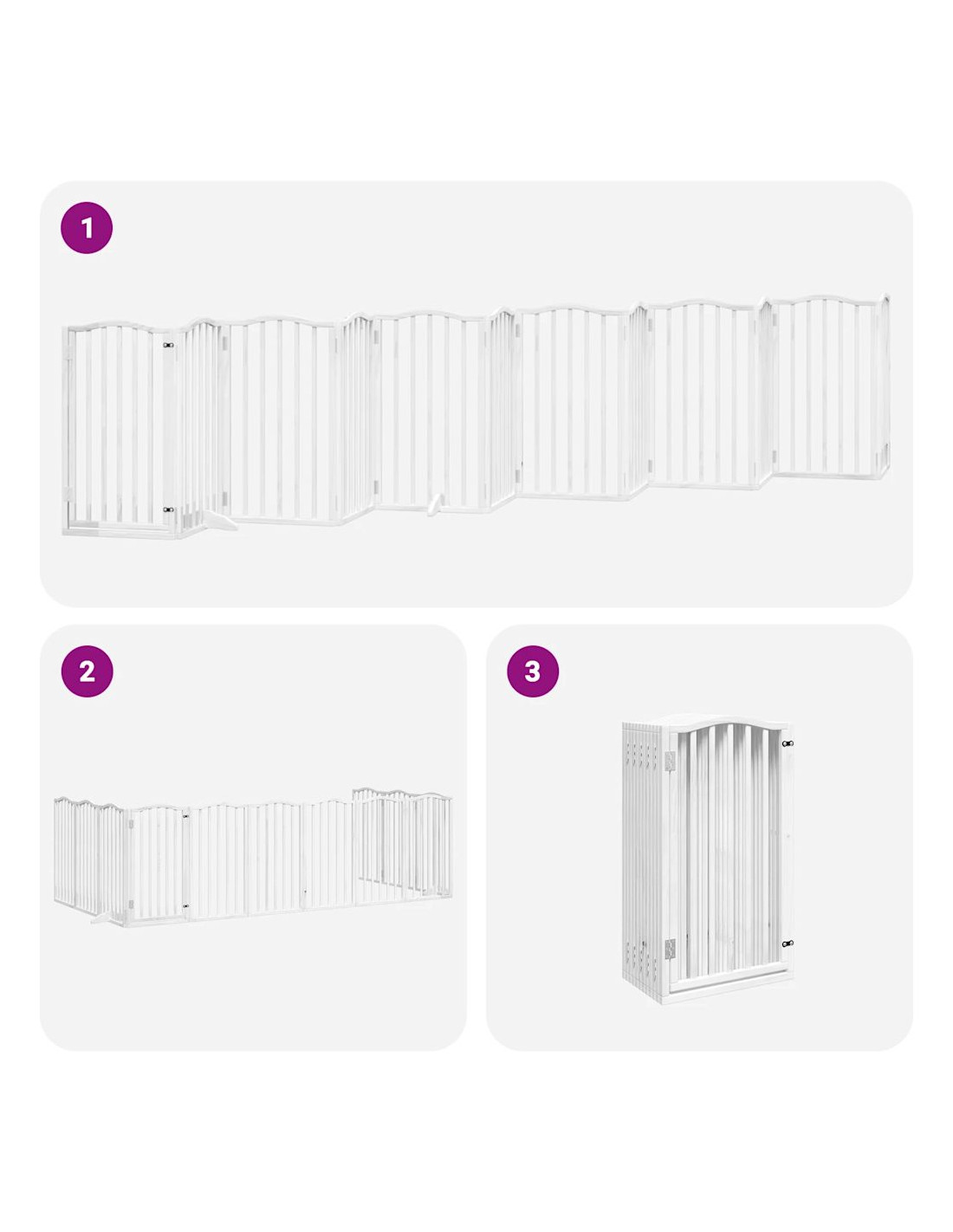 1

2

3