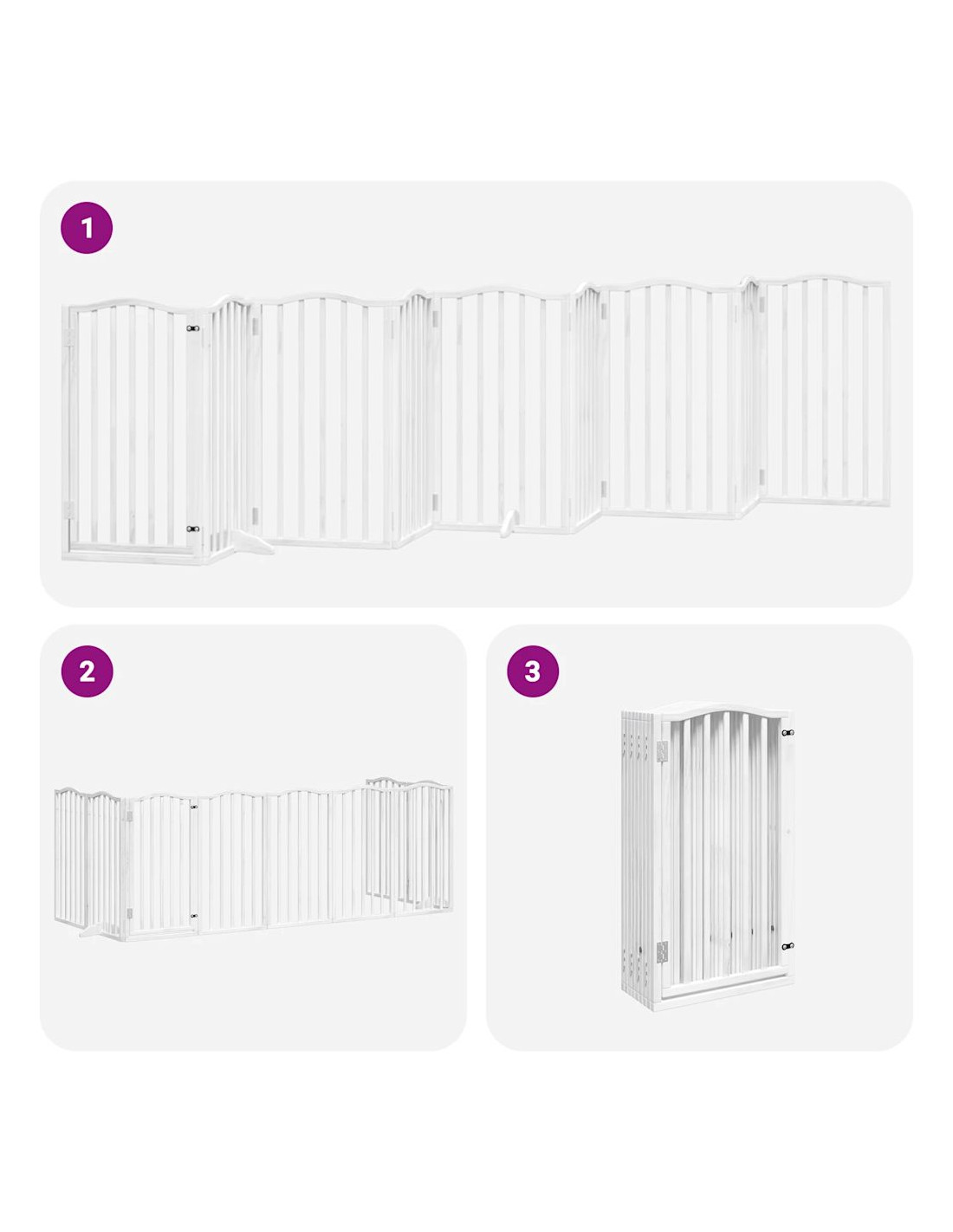 1

2

3