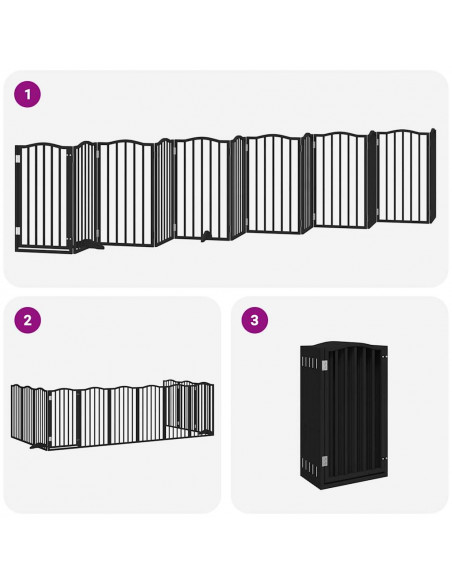 1

2

3