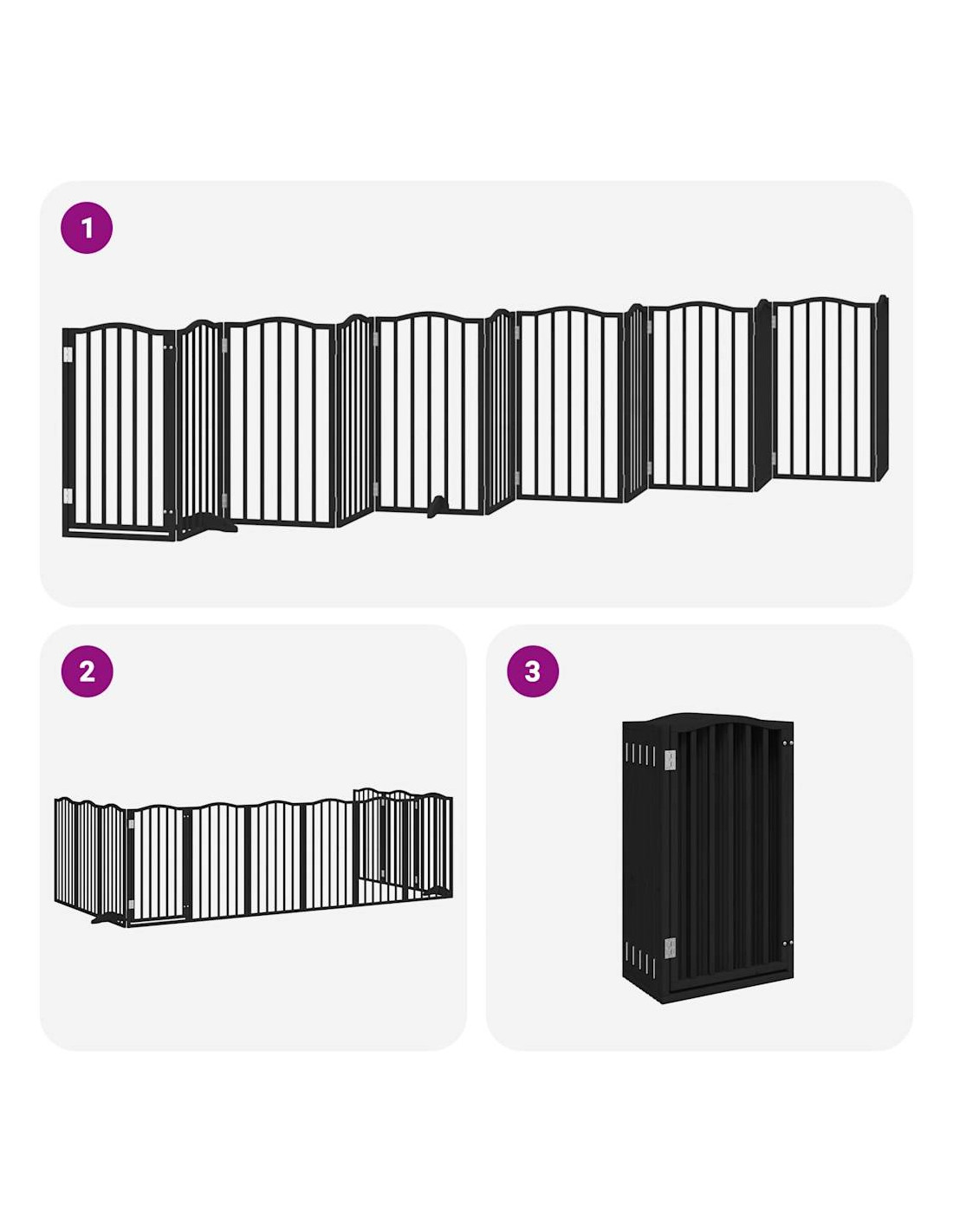 1

2

3