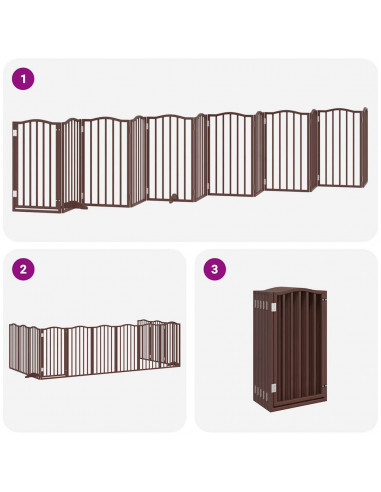 1

2

3