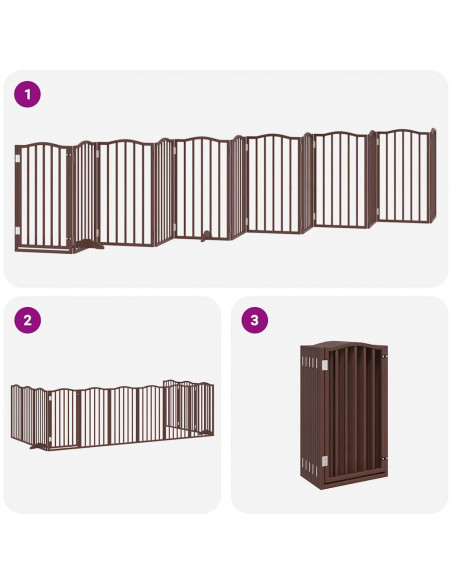 1

2

3