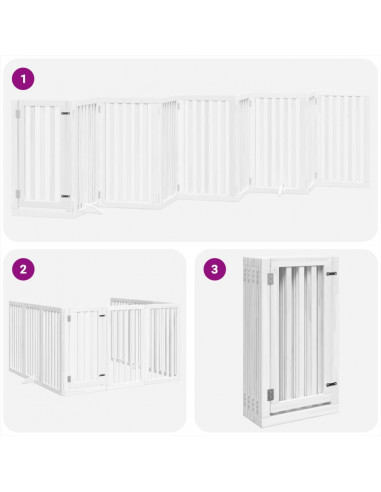 1

2

3