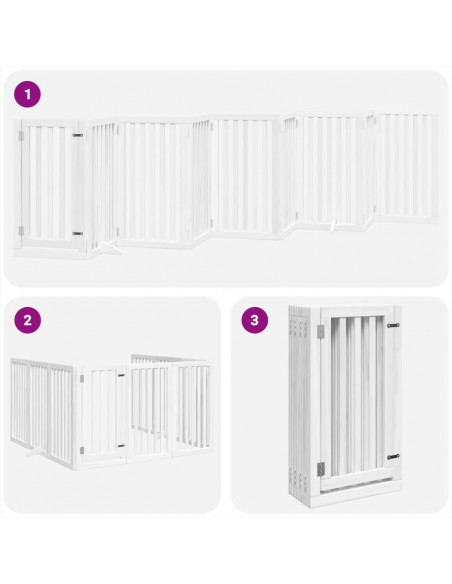 1

2

3