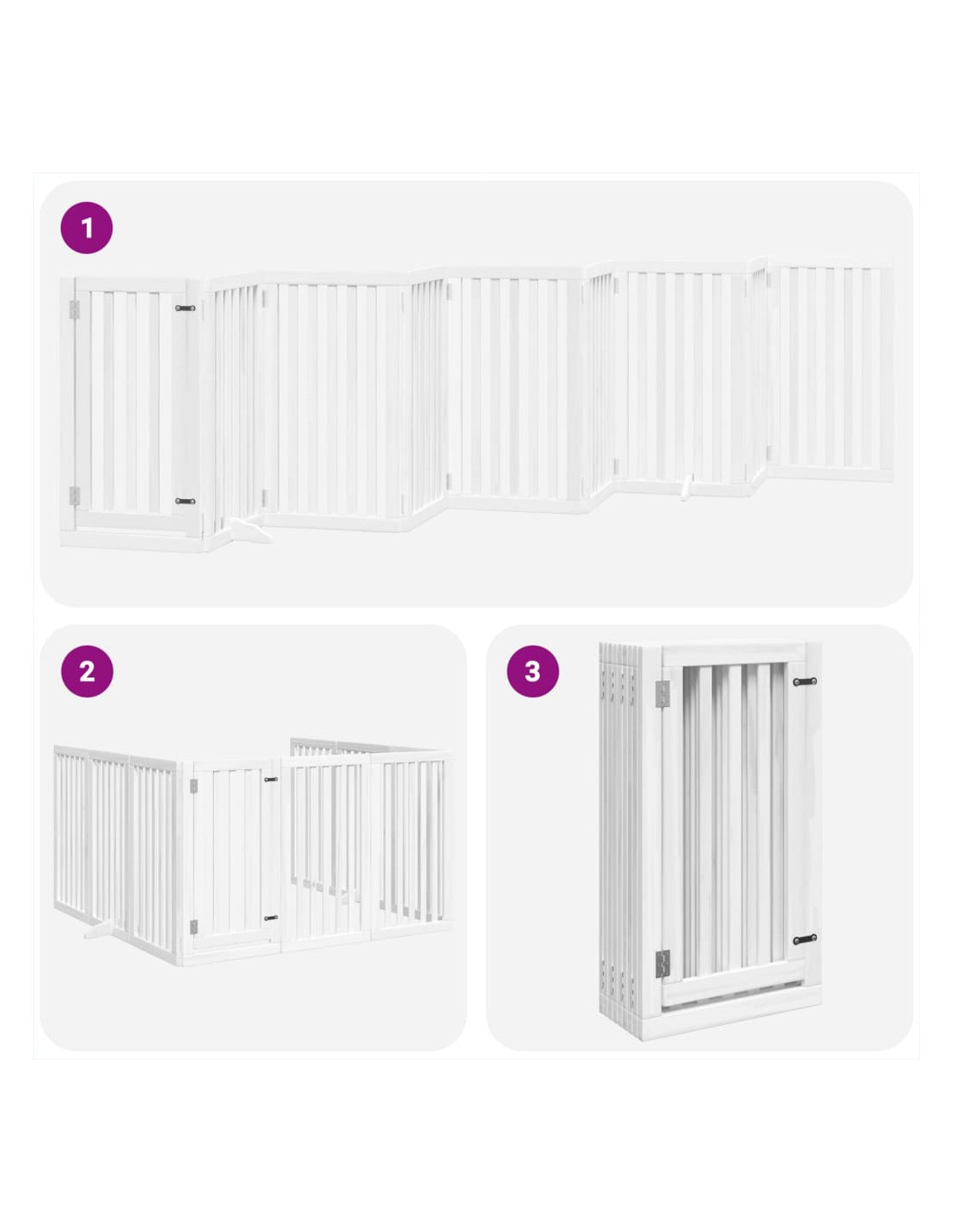 1

2

3