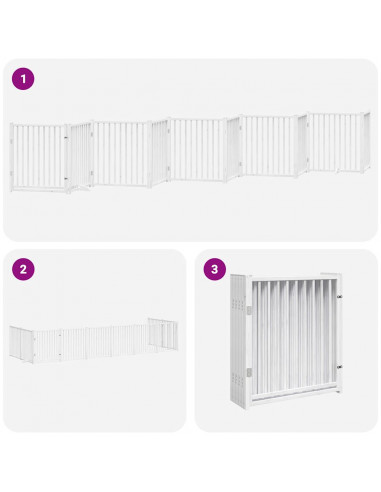 1

2

3