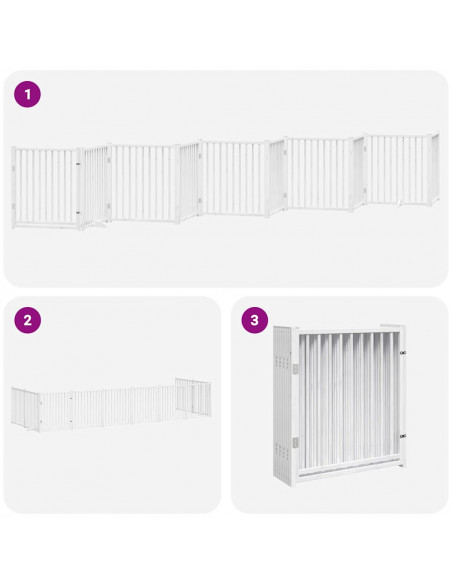 1

2

3