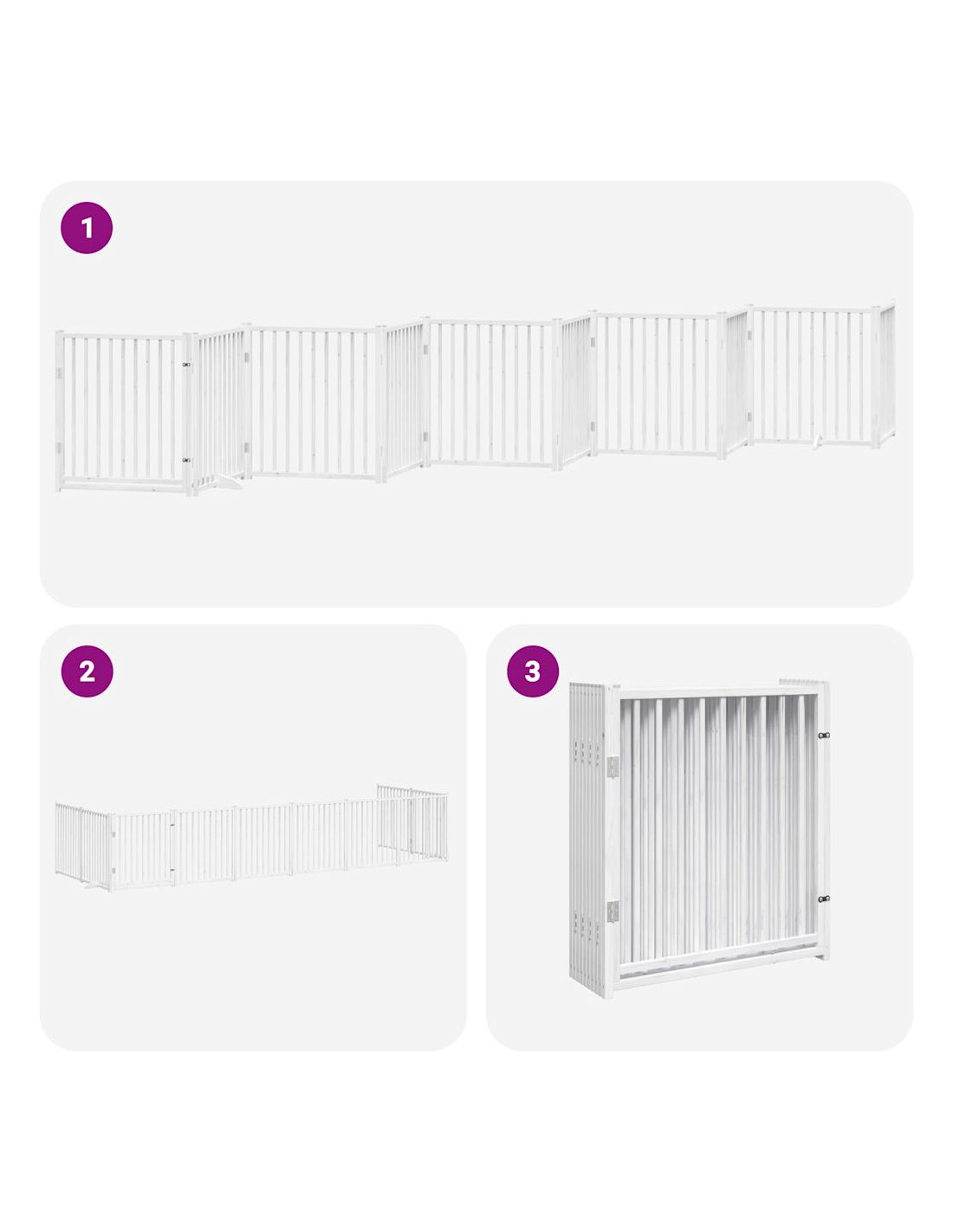 1

2

3