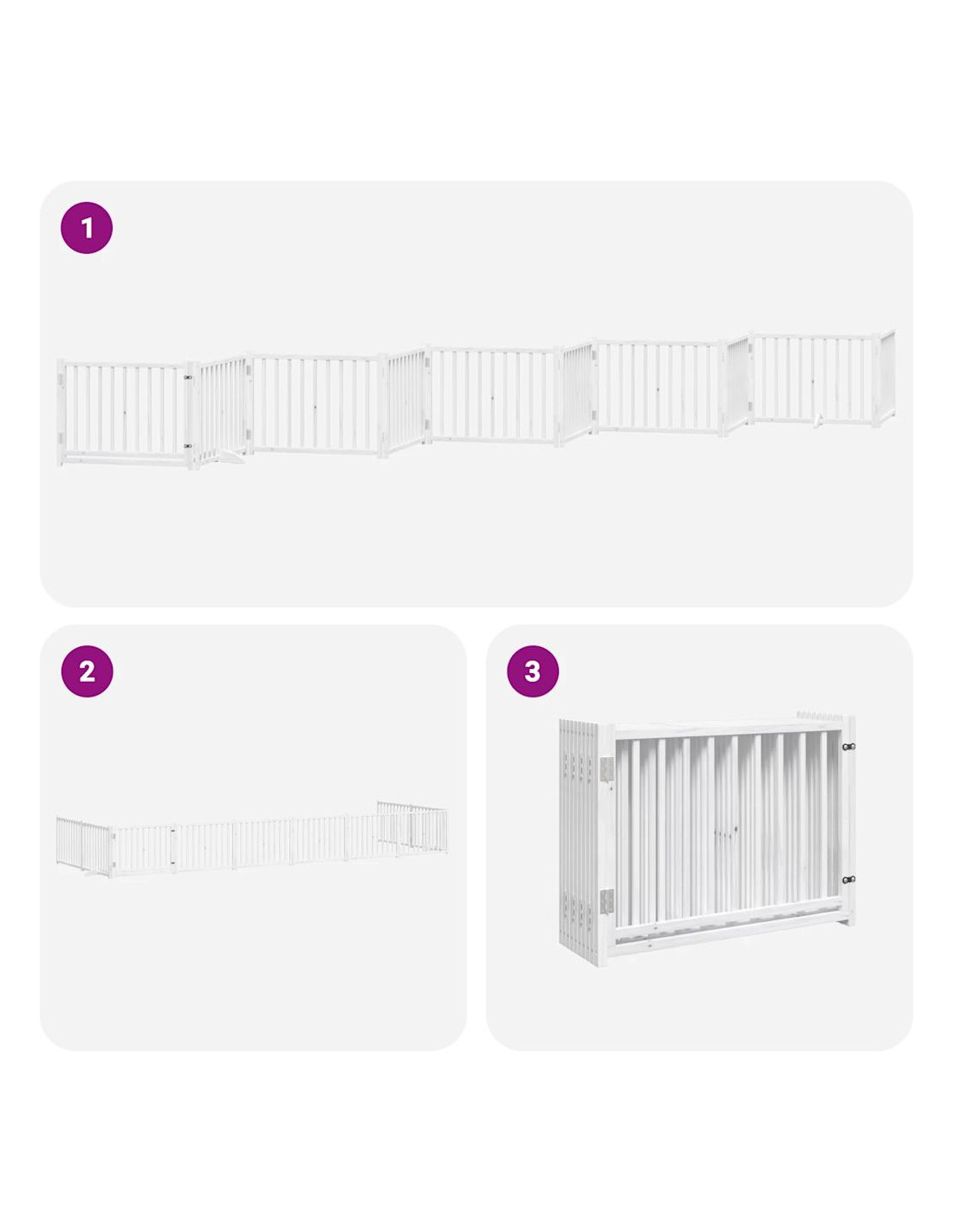 1

2

3