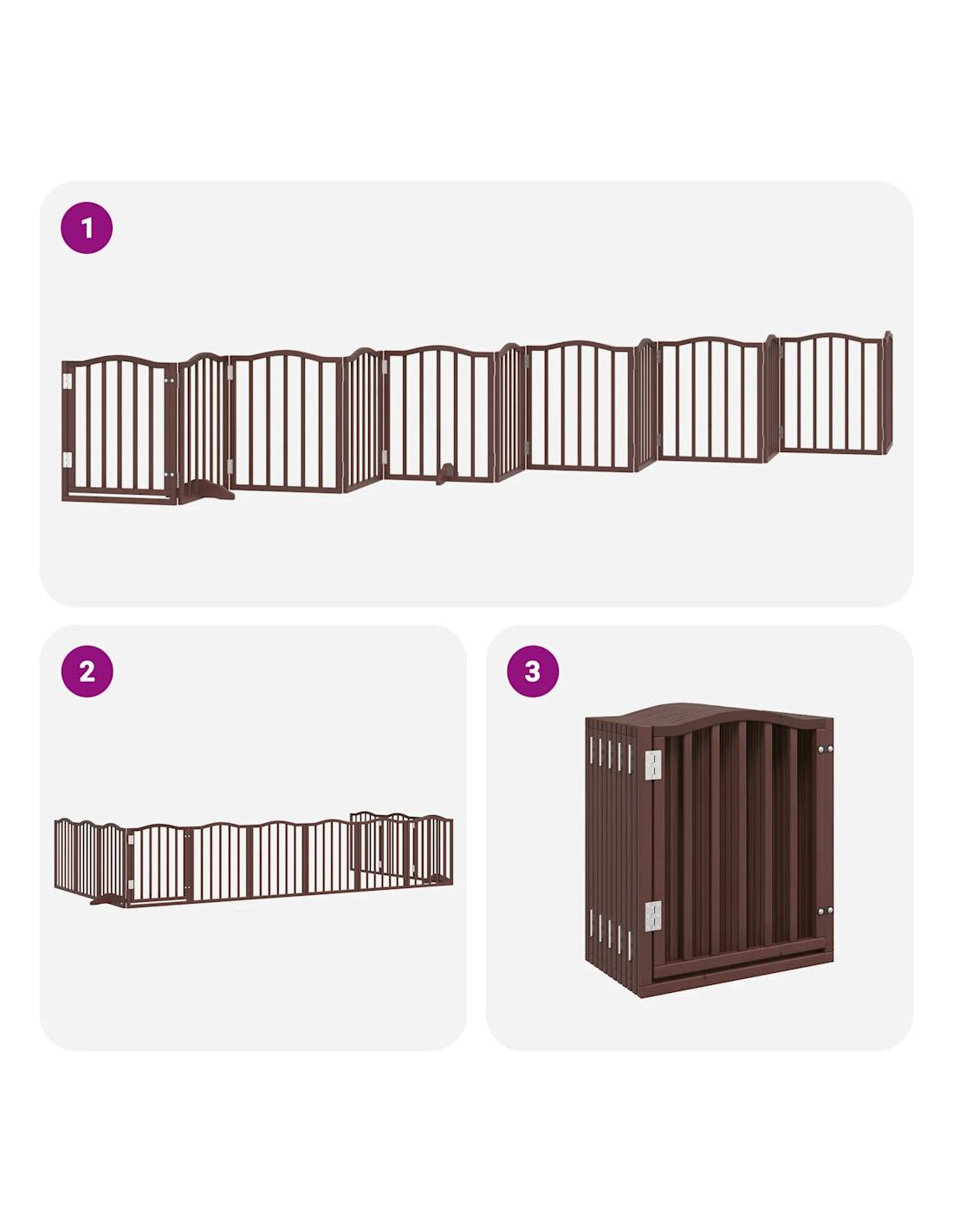 1

2

3