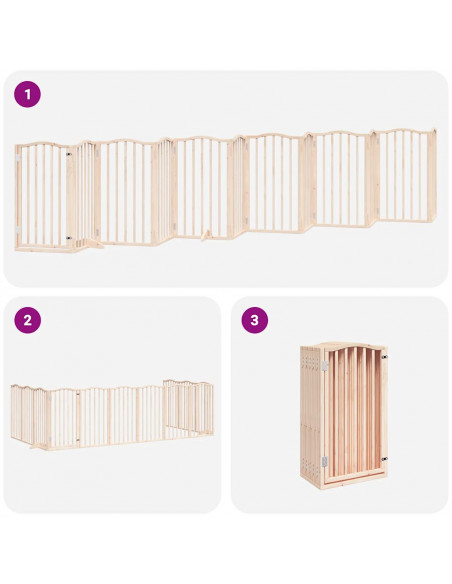 1

2

3