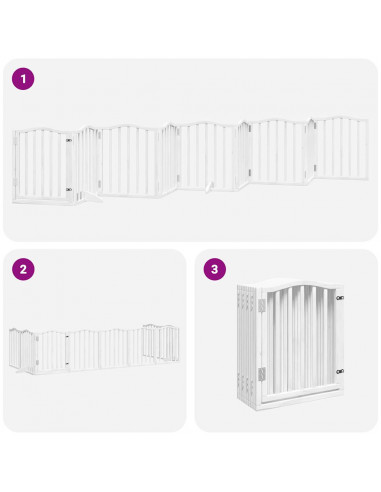 1

2

3