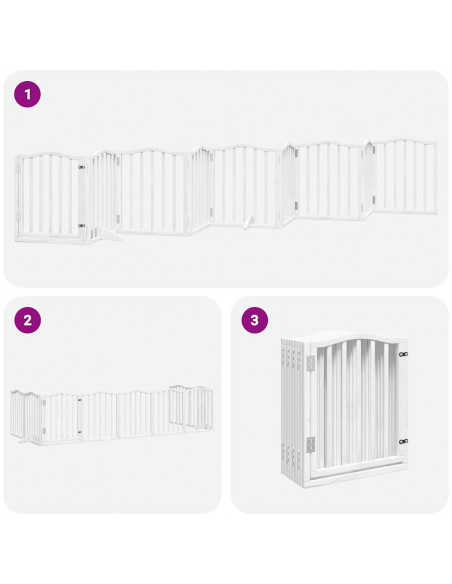 1

2

3