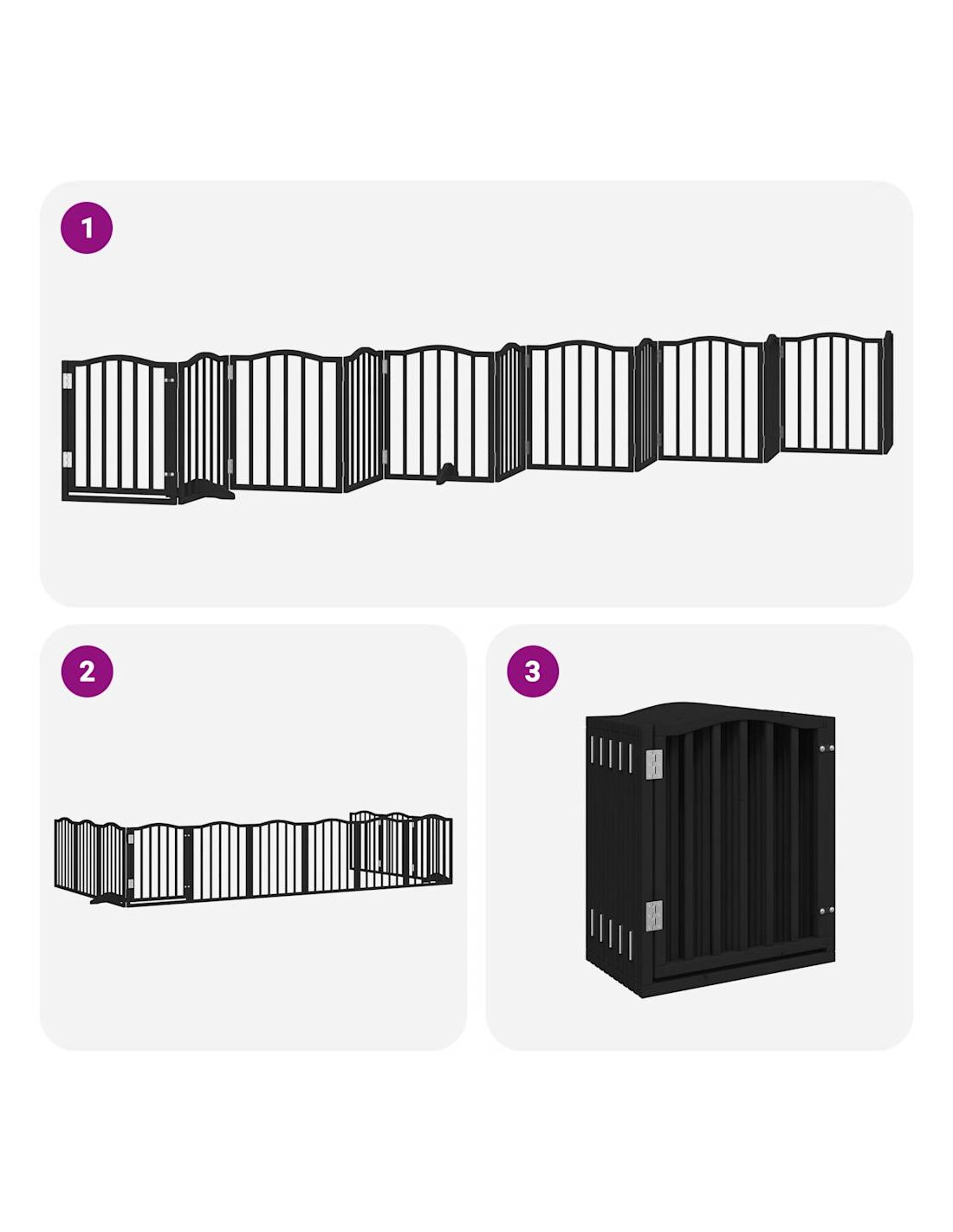 1

2

3