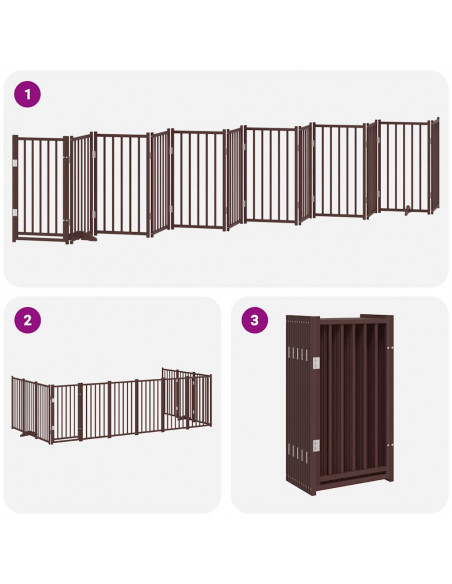 1

2

3