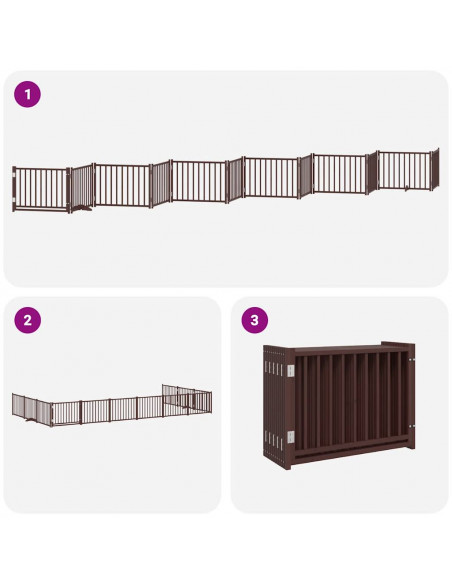 1

2

3