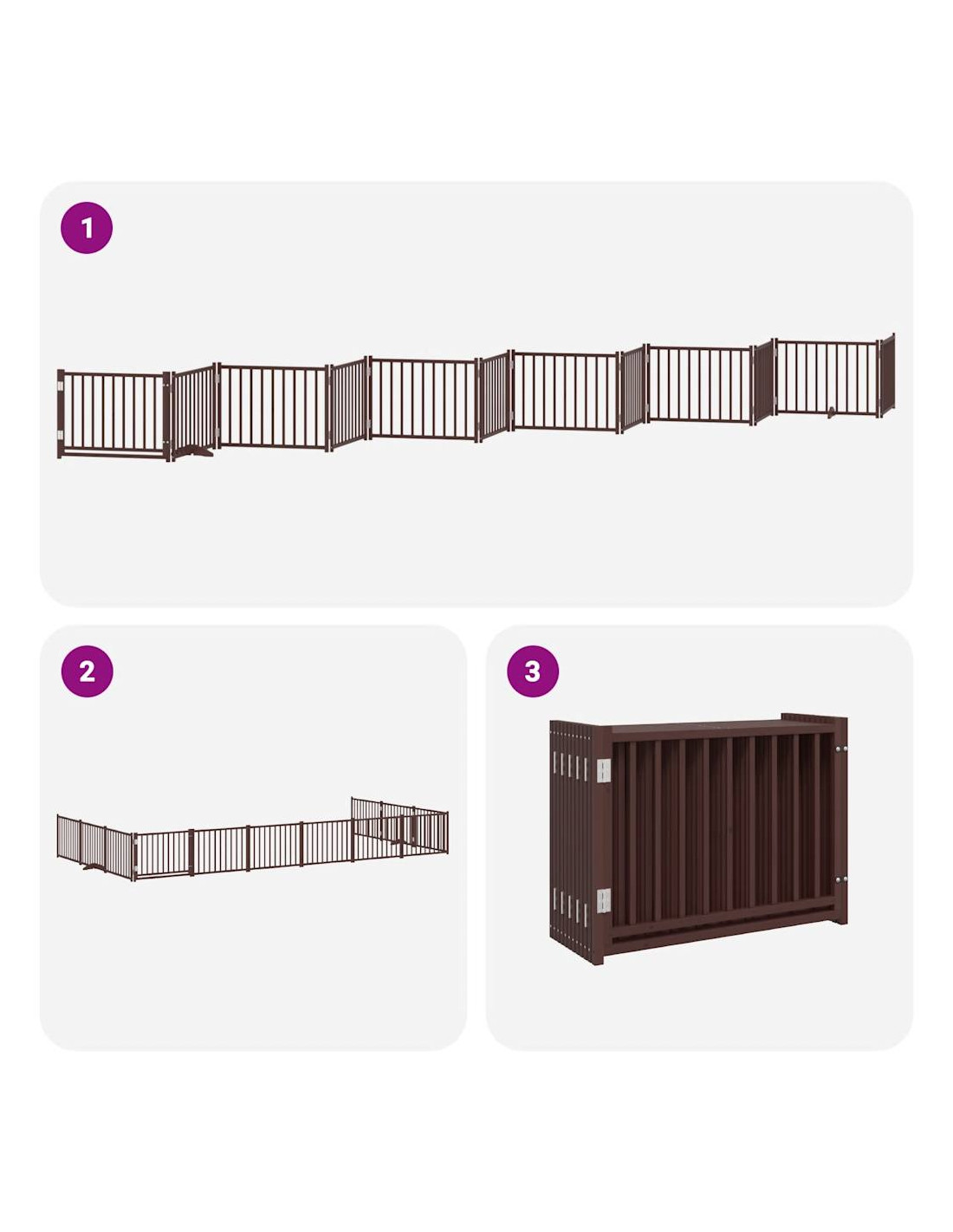 1

2

3