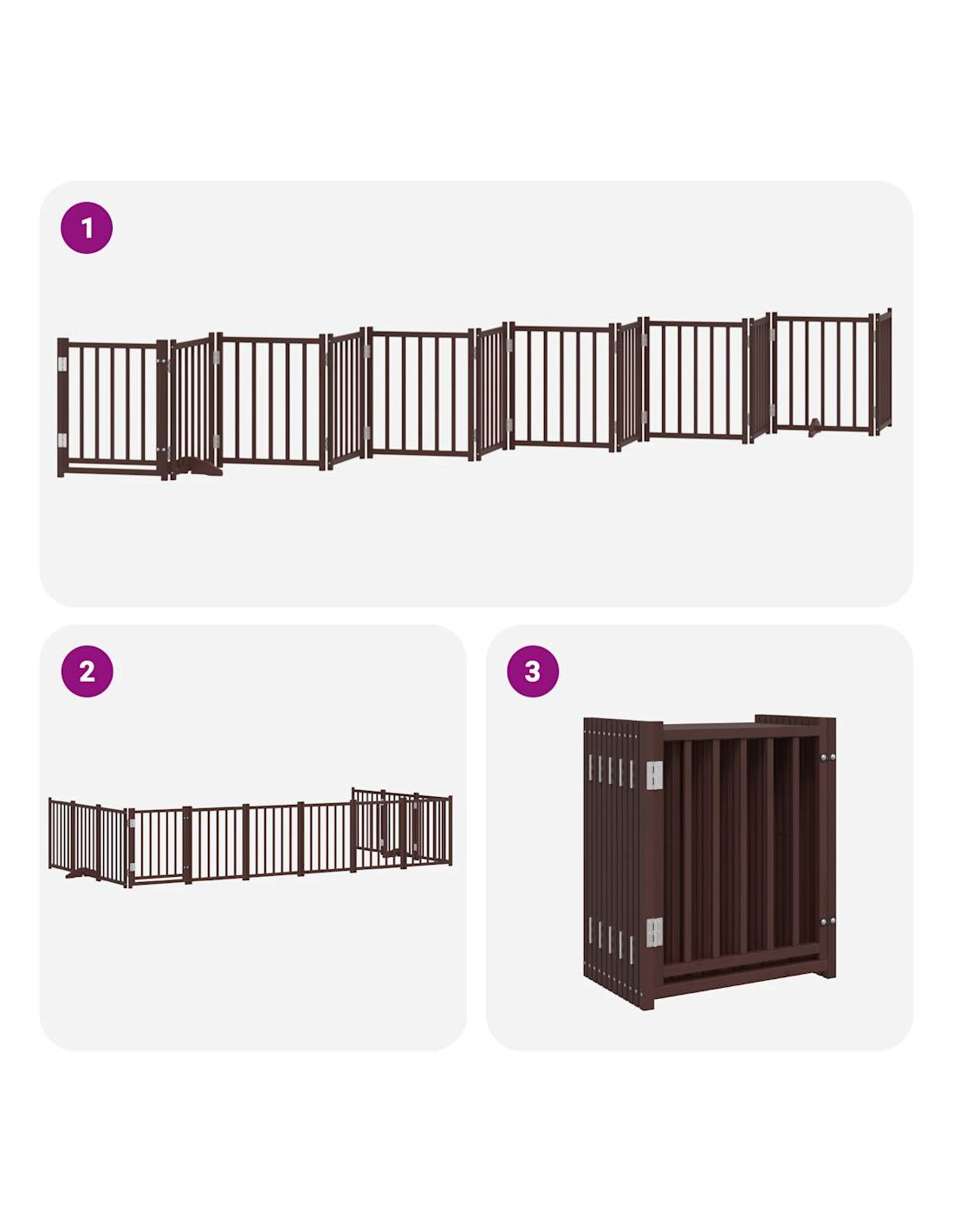 1

2

3