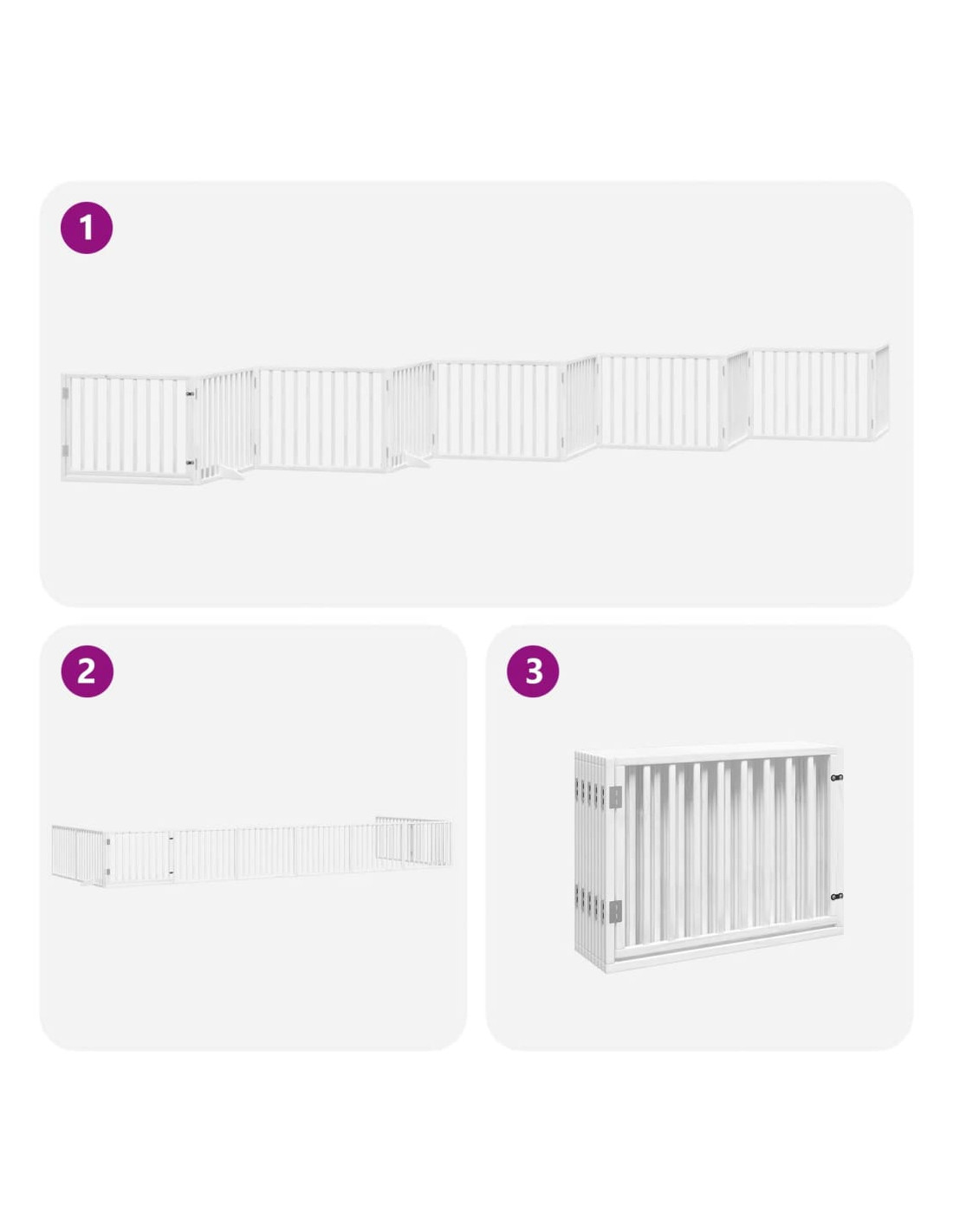 1

2

3