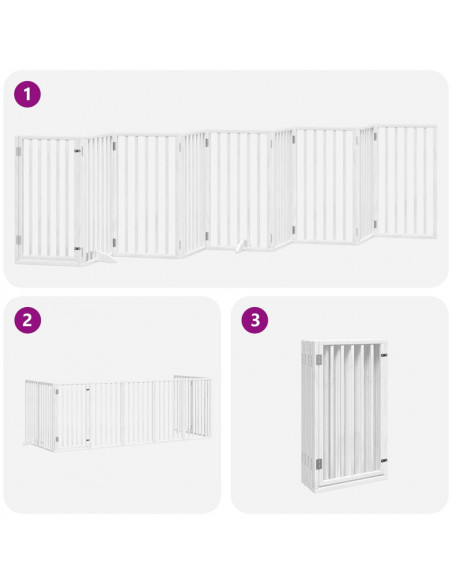 1

2

3