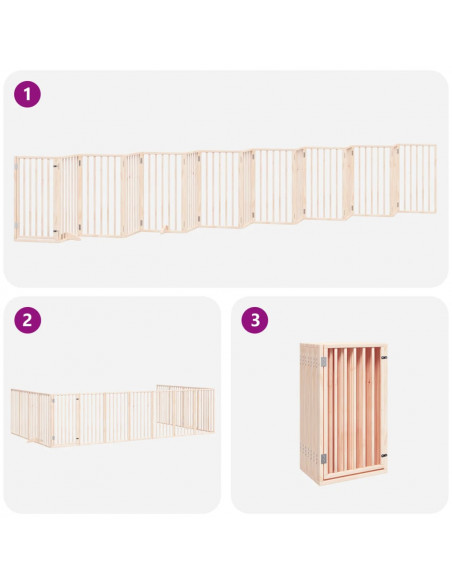 1

2

3