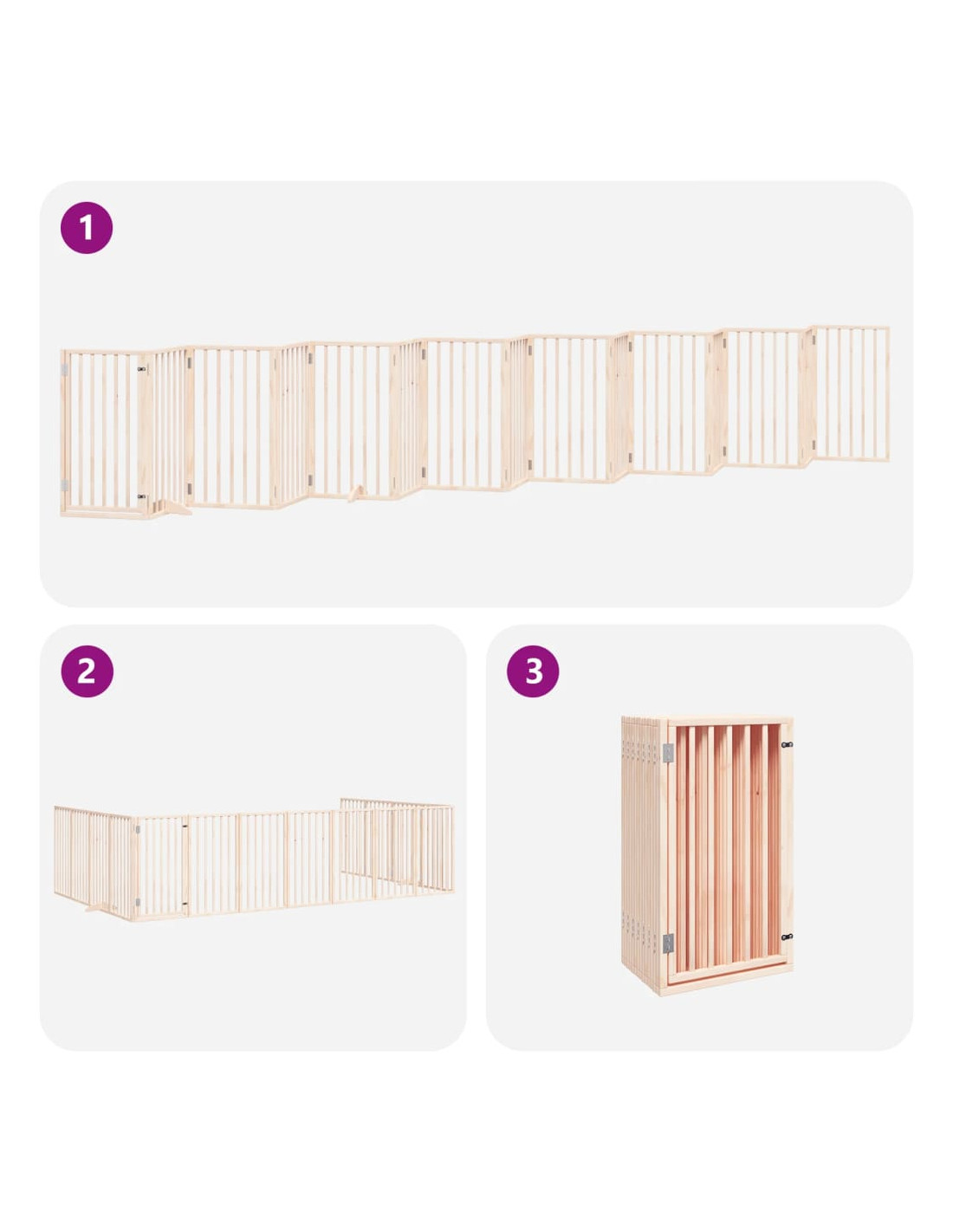 1

2

3