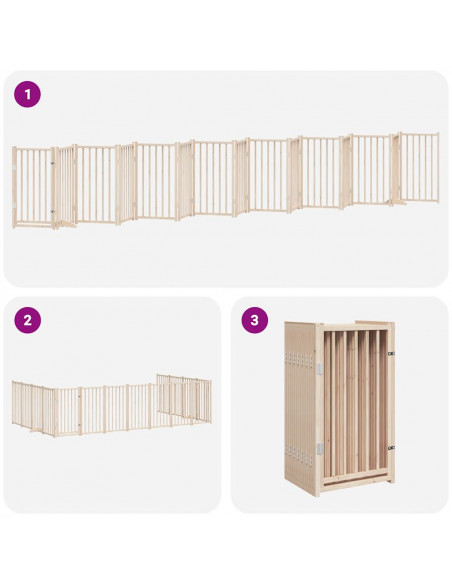 1

2

3